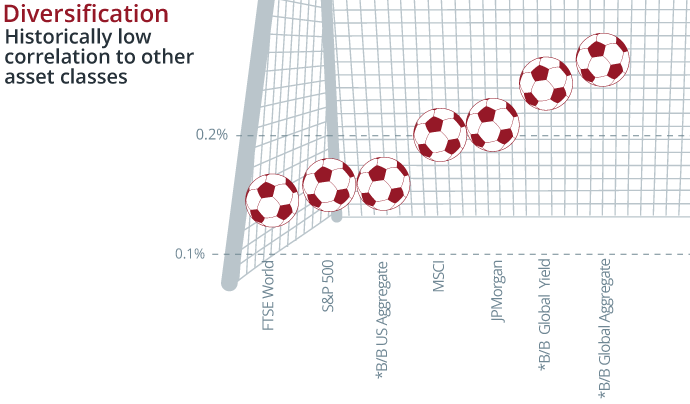 Diversification
Historically low correlation to other asset classes

0.2%
0.1%

FTSE World
S&P 500
*B/B US Aggregate
MSCI
JPMorgan
*B/B Global Yield
*B/B Global Aggregate