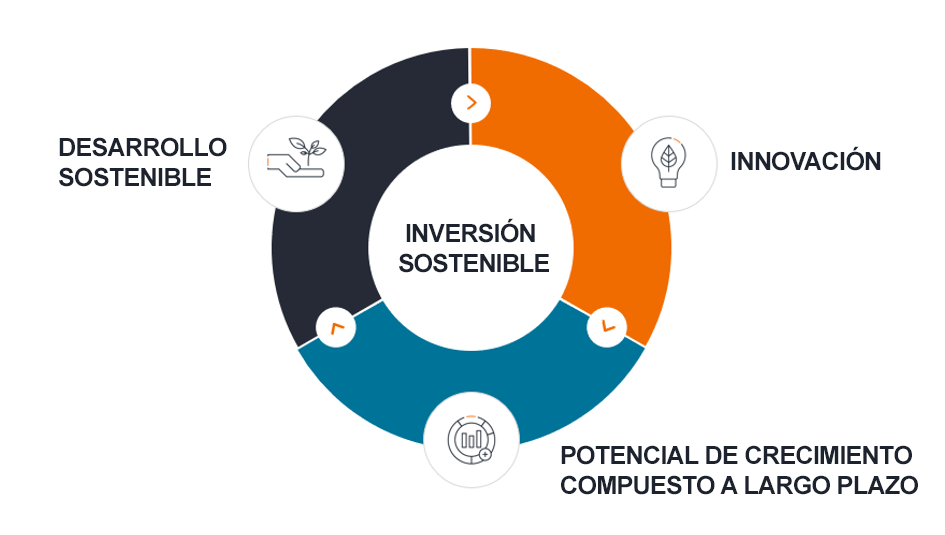 DESARROLLO SOSTENIBLE

INNOVACIÓN

INVERSIÓN SOSTENIBLE

POTENCIAL DE CRECIMIENTO COMPUESTO A LARGO PLAZO