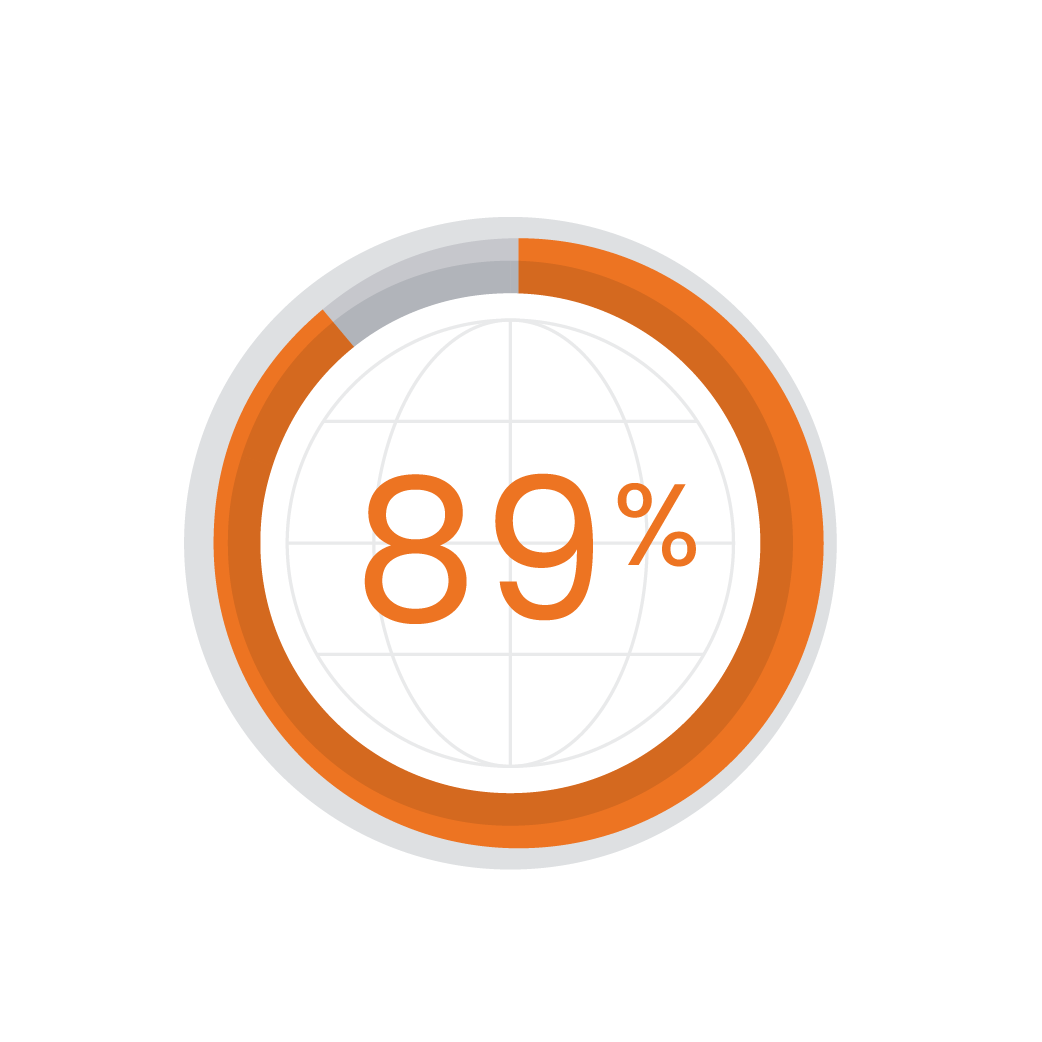 89%