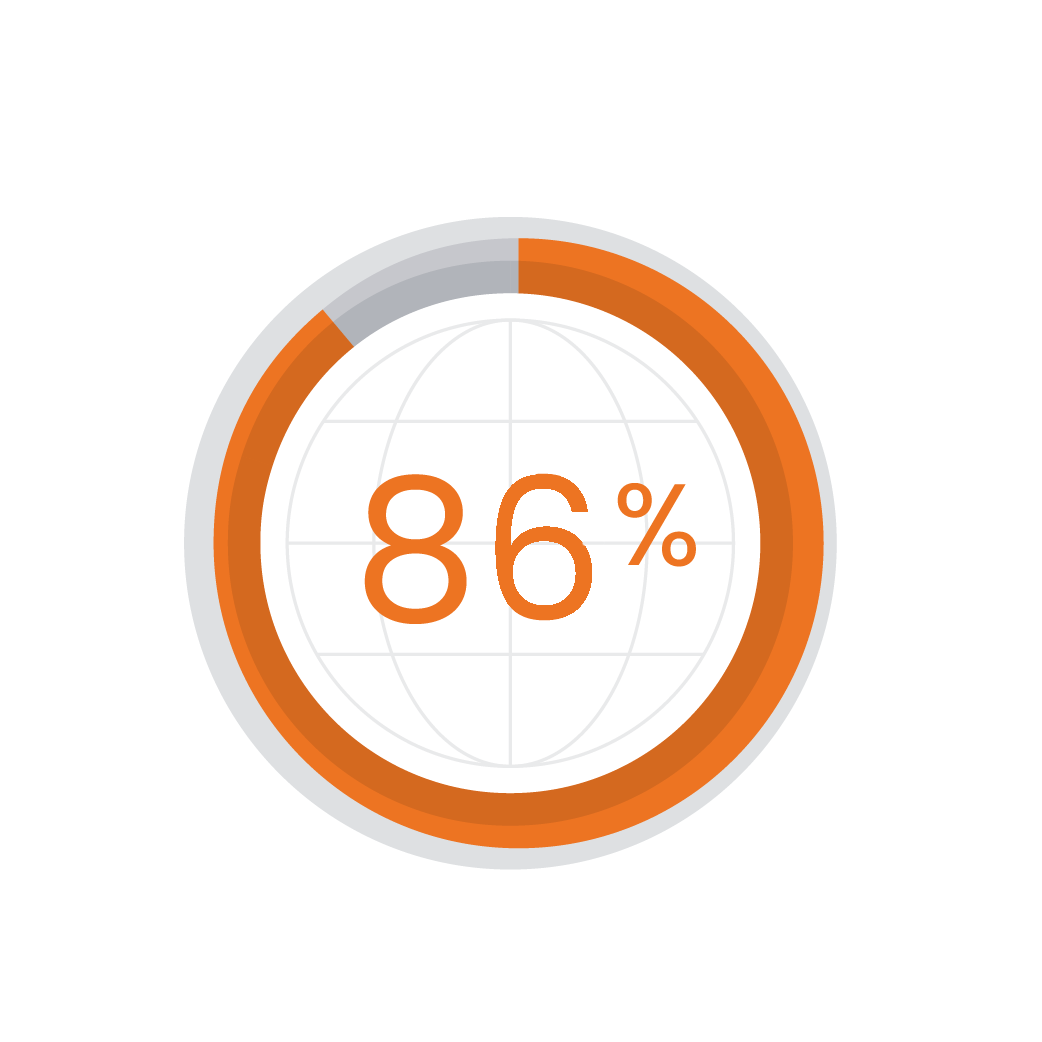 86%