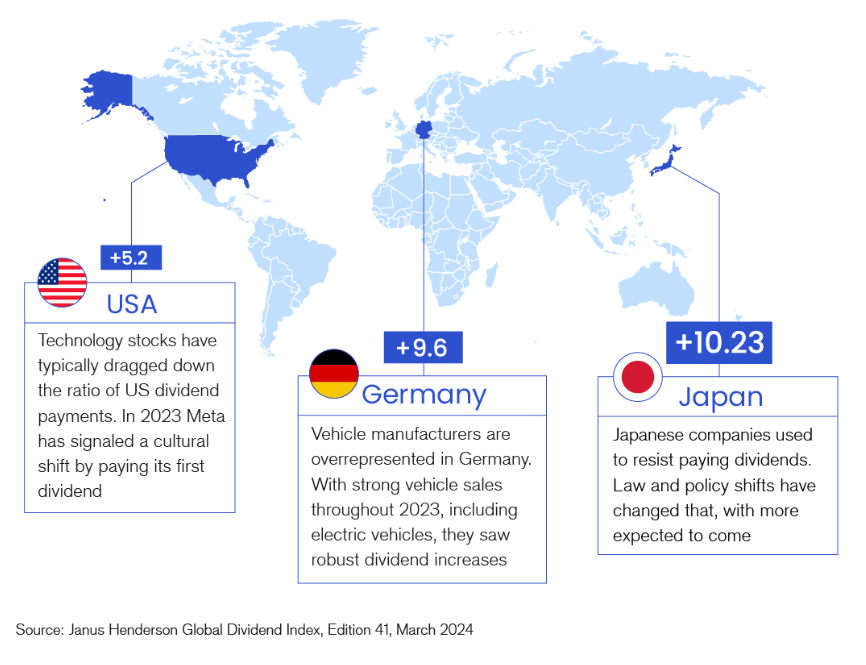 +5.2

USA

Technology stocks have typically dragged down the ratio of US dividend payments. In 2023 Meta has signaled a cultural shift by paying its first dividend

+9.6

Germany

Vehicle manufacturers are overrepresented in Germany. With strong vehicle sales throughout 2023, including electric vehicles, they saw robust dividend increases

+10.23

Japan

Japanese companies used to resist paying dividends. Law and policy shifts have changed that, with more expected to come

Source: Janus Henderson Global Dividend Index, Edition 41, March 2024